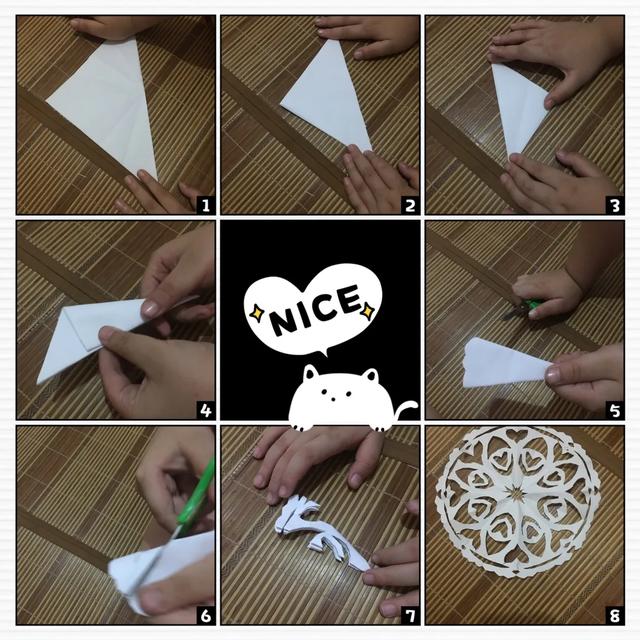 1

2

3

4

NICE

5

6

7

8