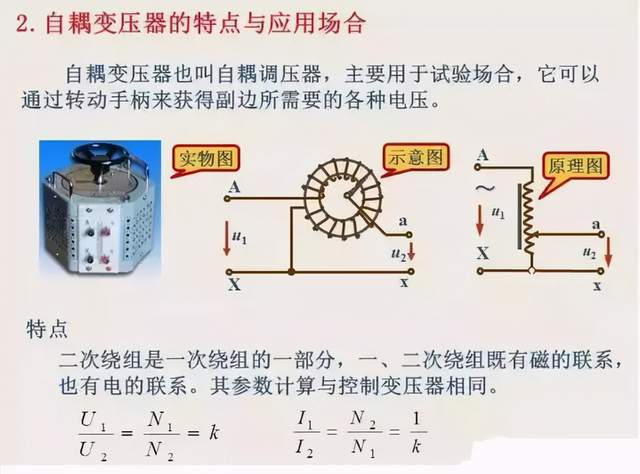 2. 自耦变压器的特点与应用场合

自耦变压器也叫自耦调压器，主要用于试验场合，它可以通过转动手柄来获得副边所需要的各种电压。

实物图

示意图

A

$u_1$

X

a

$u_2$

x

原理图

A

~

$u_1$

X

a

$u_2$

x

特点

二次绕组是一次绕组的一部分，一、二次绕组既有磁的联系，也有电的联系。其参数计算与控制变压器相同。

$\frac{U_1}{U_2} = \frac{N_1}{N_2} = k$ $\frac{I_1}{I_2} = \frac{N_2}{N_1} = \frac{1}{k}$