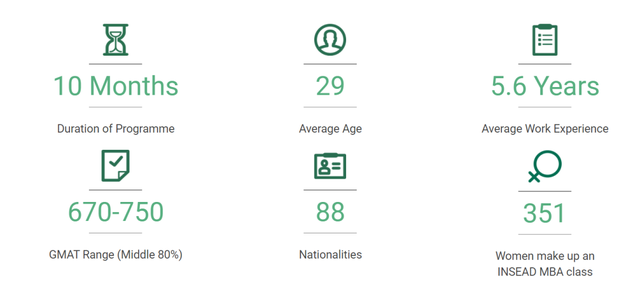 10 Months

Duration of Programme

29

Average Age

5.6 Years

Average Work Experience

670-750

GMAT Range (Middle 80%)

88

Nationalities

351

Women make up an INSEAD MBA class