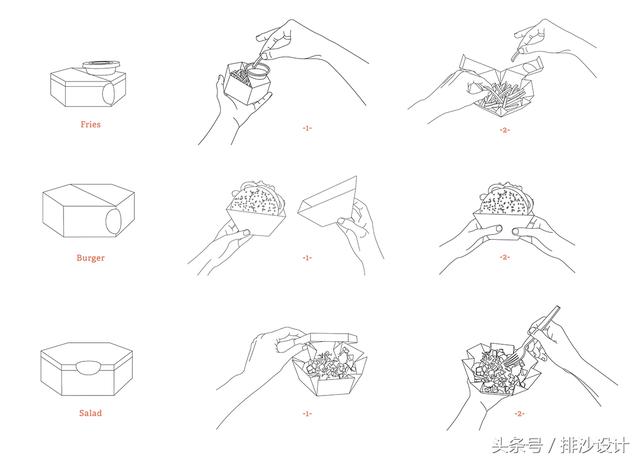 Fries

-1-

-2-

Burger

-1-

-2-

Salad

-1-

-2-

头条号 / 排沙设计